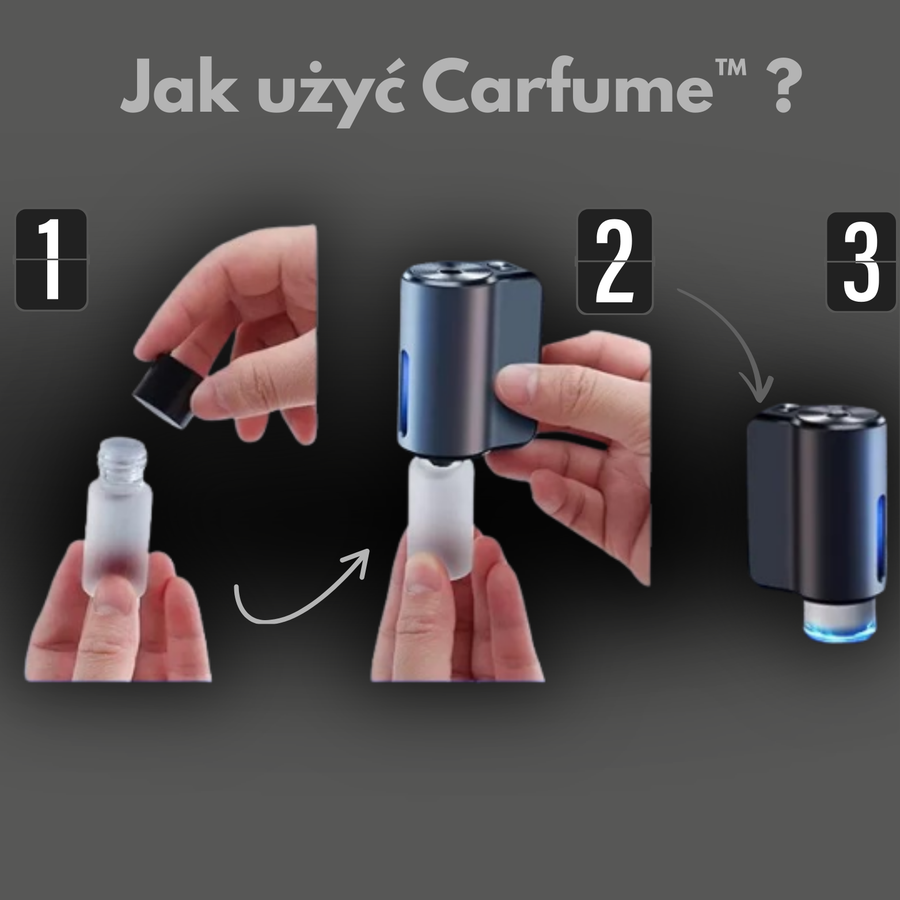 Jak użyć Carfume™ ?

1

2

3